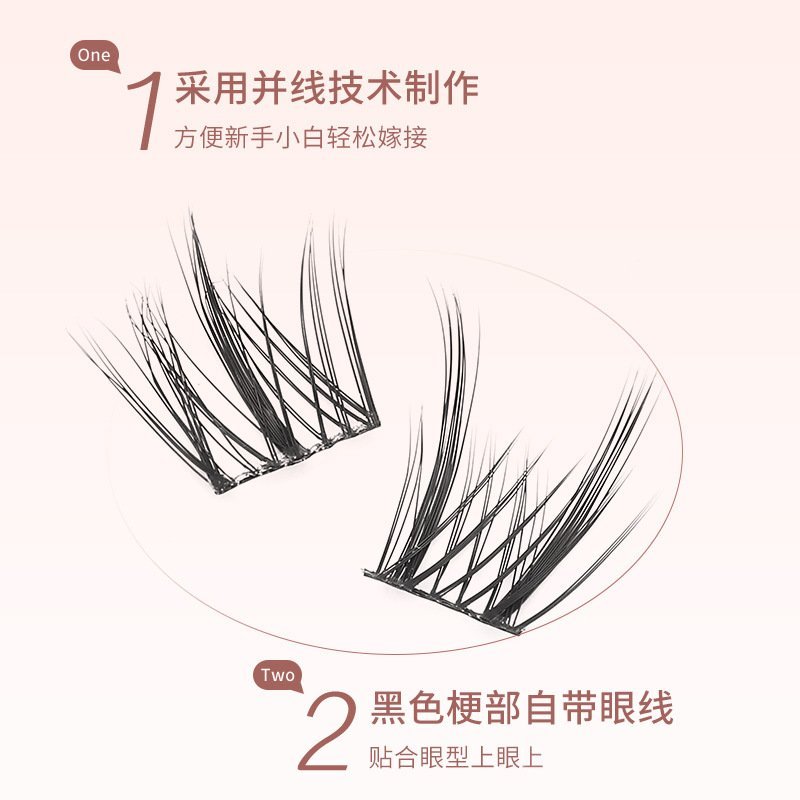 One
1 采用并线技术制作
方便新手小白轻松嫁接

Two
2 黑色梗部自带眼线
贴合眼型上眼上